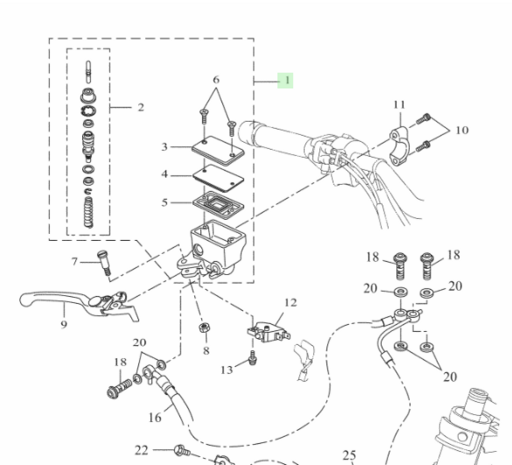 6
1
2
11
10
3
4
5
7
18
18
20
20
9
12
8
20
18
13
20
16
22
25